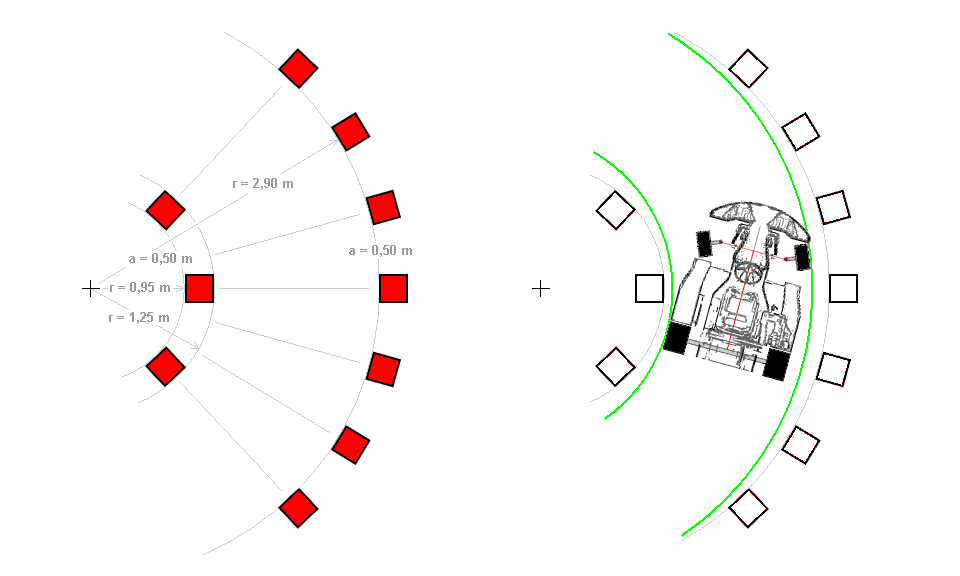 r = 2,90 m

a = 0,50 m

a = 0,50 m

r = 0,95 m

r = 1,25 m